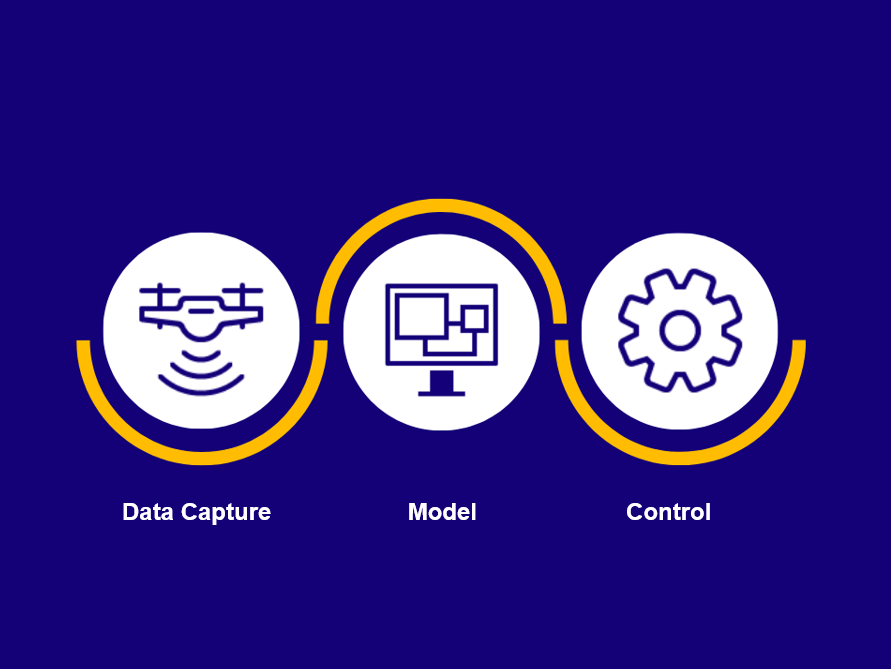 Data Capture

Model

Control